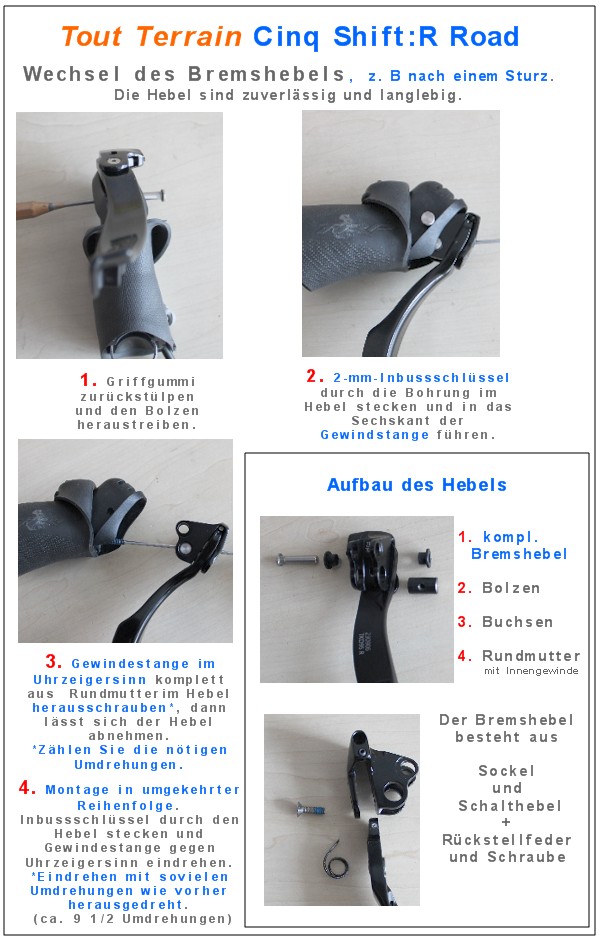 Tout Terrain Cinq Shift:R Road

Wechsel des Bremshebels, z. B nach einem Sturz.
Die Hebel sind zuverlässig und langlebig.

1. Griffgummi zurückstülpen und den Bolzen heraustreiben.

2. 2-mm-Inbussschlüssel durch die Bohrung im Hebel stecken und in das Sechskant der Gewindstange führen.

3. Gewindestange im Uhrzeigersinn komplett aus Rundmutterim Hebel herausschrauben*, dann lässt sich der Hebel abnehmen.
*Zählen Sie die nötigen Umdrehungen.

4. Montage in umgekehrter Reihenfolge.
Inbussschlüssel durch den Hebel stecken und Gewindestange gegen Uhrzeigersinn eindrehen.
*Eindrehen mit sovielen Umdrehungen wie vorher herausgedreht.
(ca. 9 1/2 Umdrehungen)

Aufbau des Hebels

1. kompl. Bremshebel
2. Bolzen
3. Buchsen
4. Rundmutter
mit Innengewinde

Der Bremshebel besteht aus

Sockel
und
Schalthebel
+
Rückstellfeder und Schraube