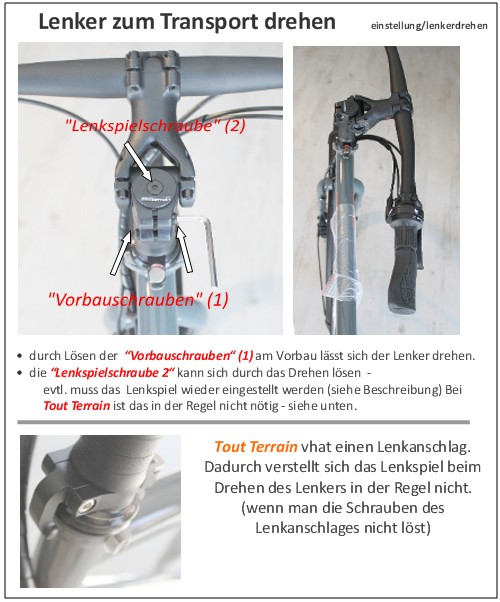 Lenker zum Transport drehen

einstellung/lenkerdrehen

"Lenkspielschraube" (2)

"Vorbauschrauben" (1)

• durch Lösen der "Vorbauschrauben" (1) am Vorbau lässt sich der Lenker drehen.
• die "Lenkspielschraube 2" kann sich durch das Drehen lösen - evtl. muss das Lenkspiel wieder eingestellt werden (siehe Beschreibung) Bei Tout Terrain ist das in der Regel nicht nötig - siehe unten.

Tout Terrain vhat einen Lenkanschlag. Dadurch verstellt sich das Lenkspiel beim Drehen des Lenkers in der Regel nicht. (wenn man die Schrauben des Lenkanschlages nicht löst)